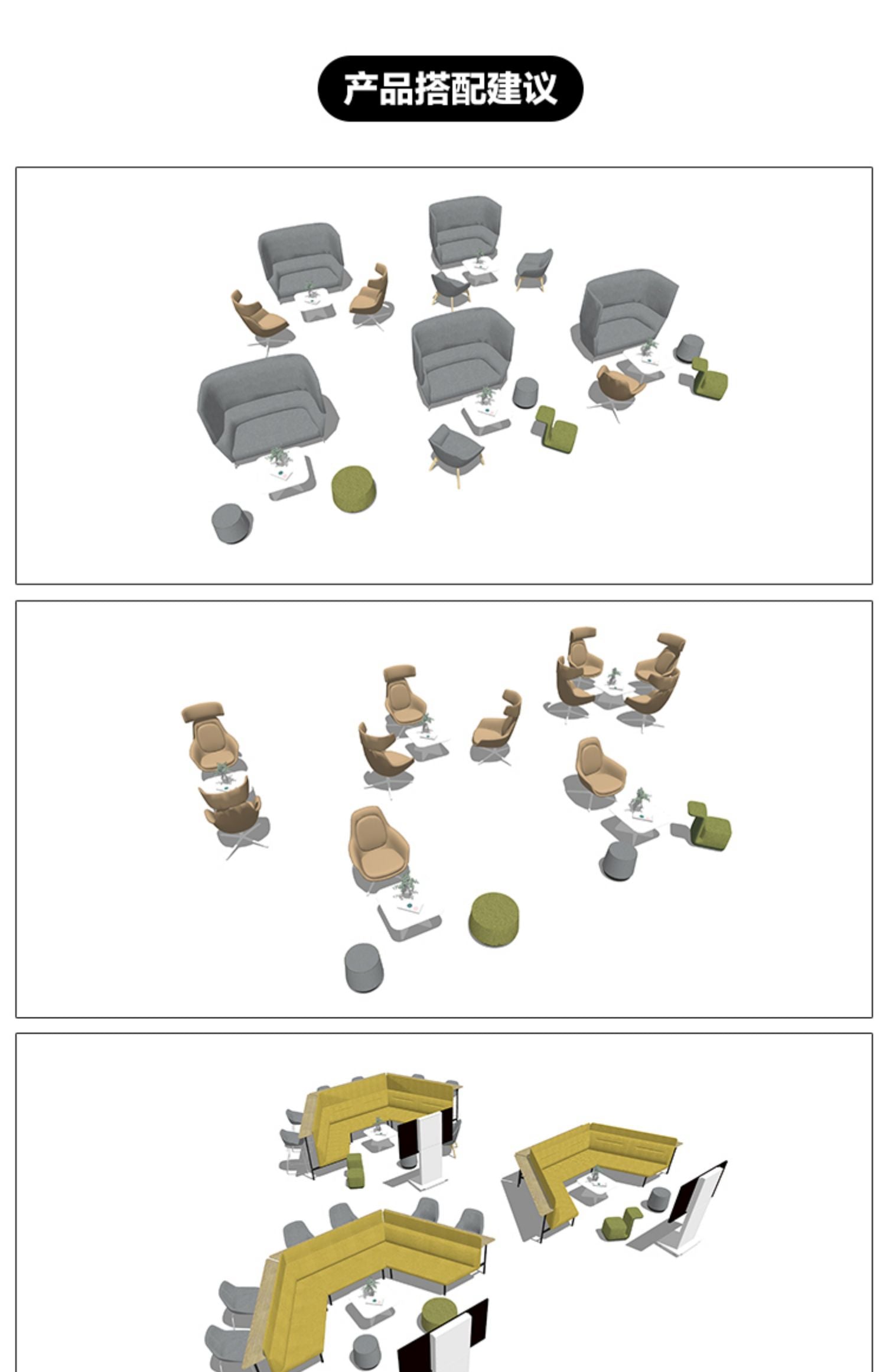 产品搭配建议